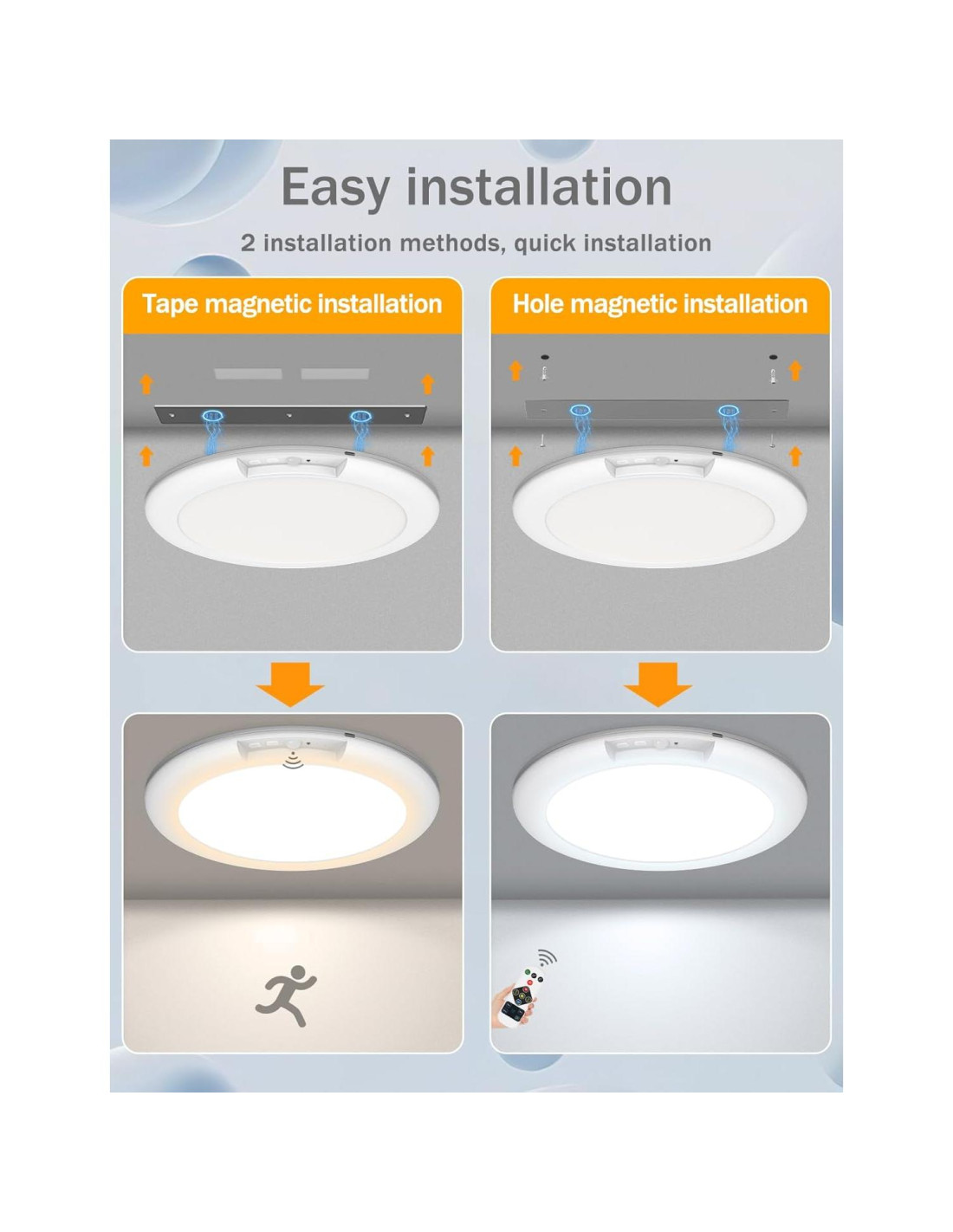 Easy installation

2 installation methods, quick installation

Tape magnetic installation

Hole magnetic installation