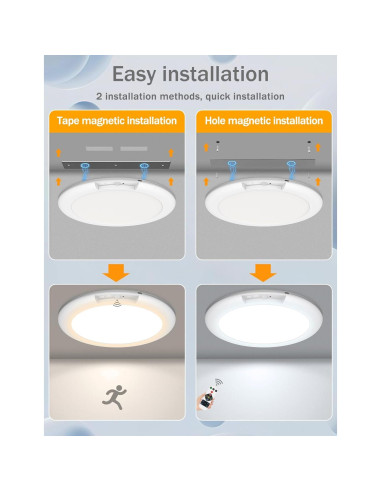 Easy installation

2 installation methods, quick installation

Tape magnetic installation

Hole magnetic installation