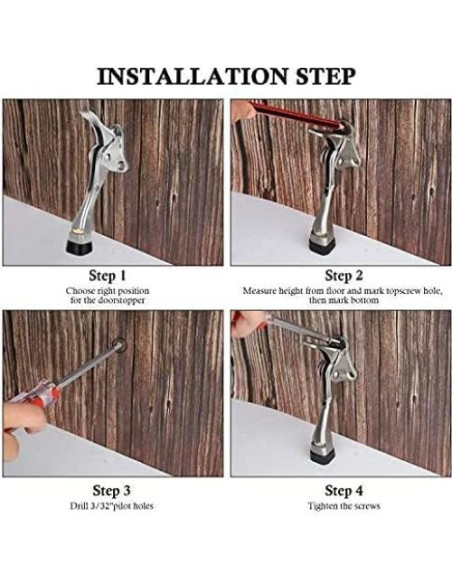 INSTALLATION STEP

Step 1
Choose right position for the doorstopper

Step 2
Measure height from floor and mark topscrew hole, then mark bottom

Step 3
Drill 3/32"pilot holes

Step 4
Tighten the screws