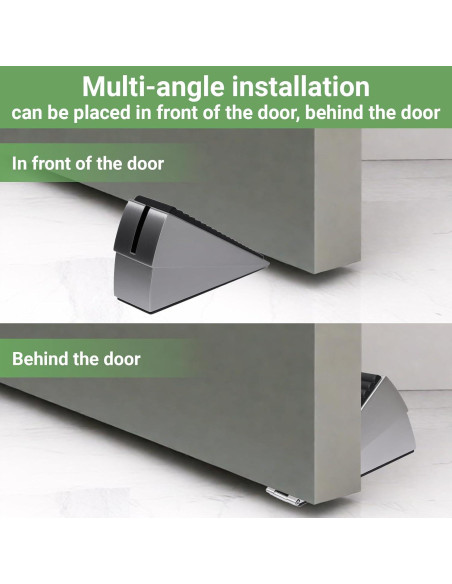 Multi-angle installation
can be placed in front of the door, behind the door

In front of the door

Behind the door