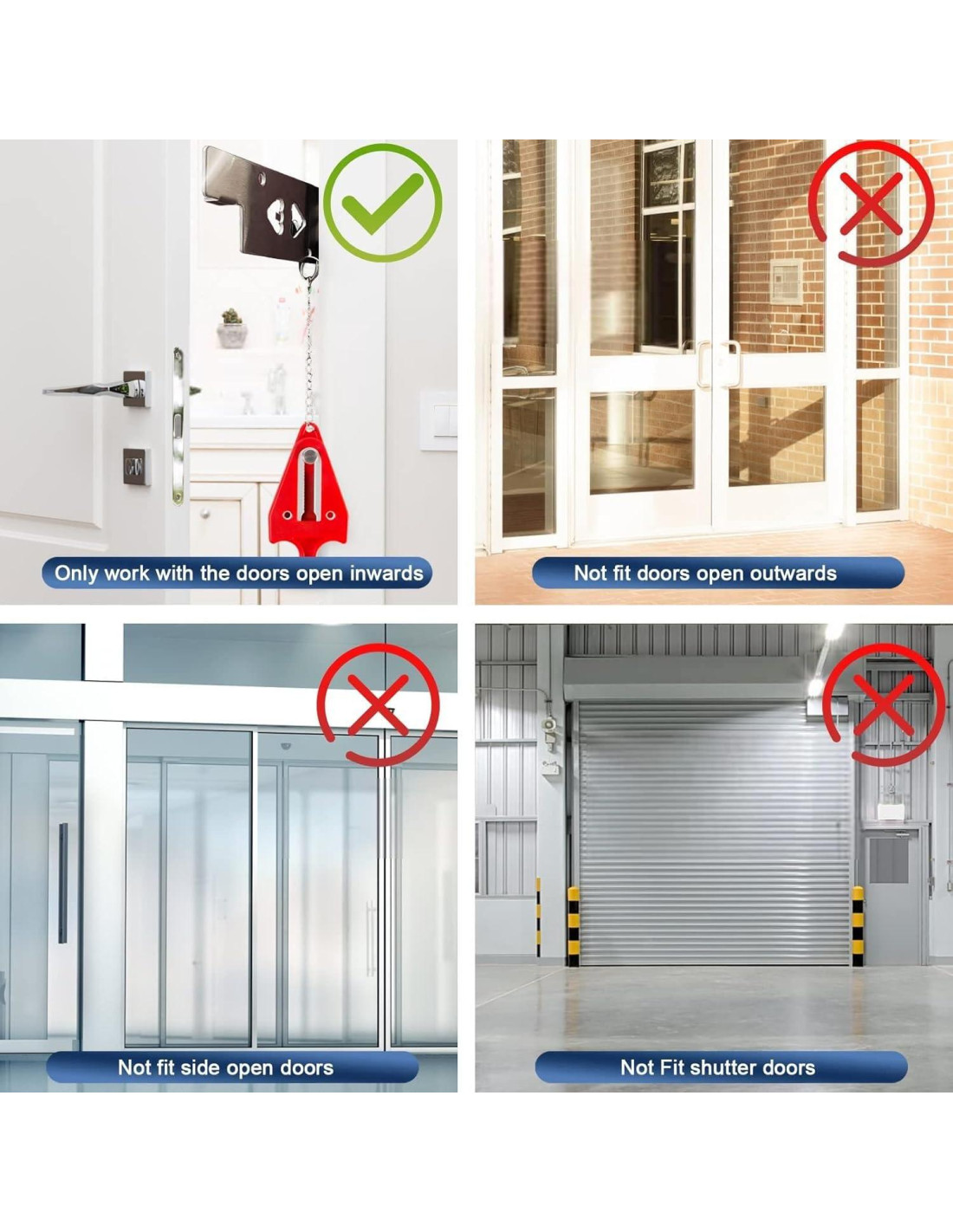 Only work with the doors open inwards

Not fit doors open outwards

Not fit side open doors

Not Fit shutter doors