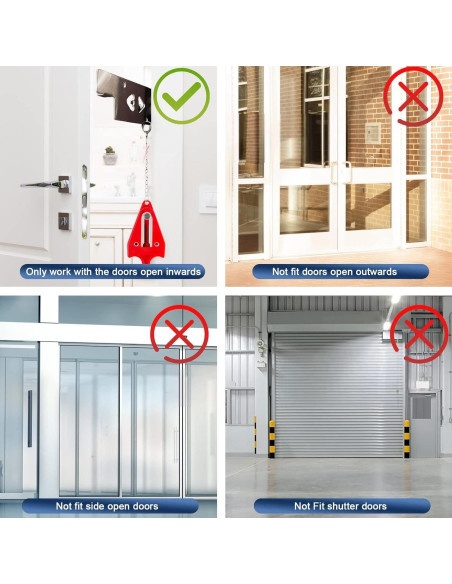 Only work with the doors open inwards

Not fit doors open outwards

Not fit side open doors

Not Fit shutter doors