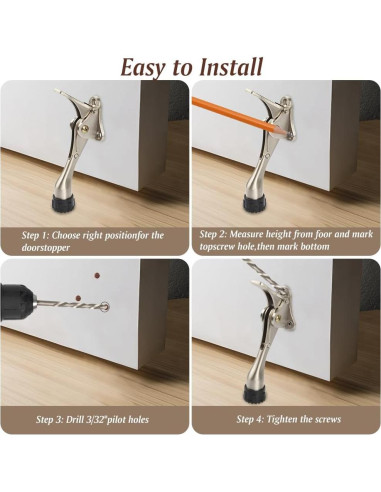 Easy to Install

Step 1: Choose right positionfor the doorstopper

Step 2: Measure height from foor and mark topscrew hole,then mark bottom

Step 3: Drill 3/32"pilot holes

Step 4: Tighten the screws