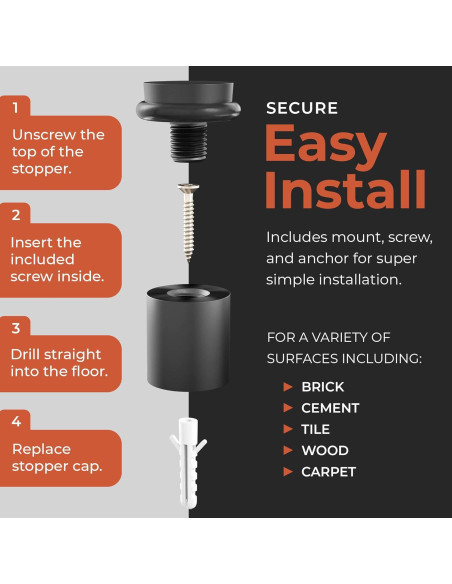 1
Unscrew the top of the stopper.

2
Insert the included screw inside.

3
Drill straight into the floor.

4
Replace stopper cap.

SECURE
Easy Install

Includes mount, screw, and anchor for super simple installation.

FOR A VARIETY OF SURFACES INCLUDING:

► BRICK
► CEMENT
► TILE
► WOOD
► CARPET