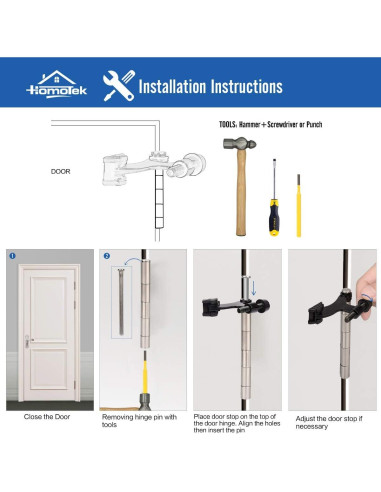 HomoTek

Installation Instructions

DOOR

TOOLS: Hammer + Screwdriver or Punch

1

2

Close the Door

Removing hinge pin with tools

Place door stop on the top of the door hinge. Align the holes then insert the pin

Adjust the door stop if necessary