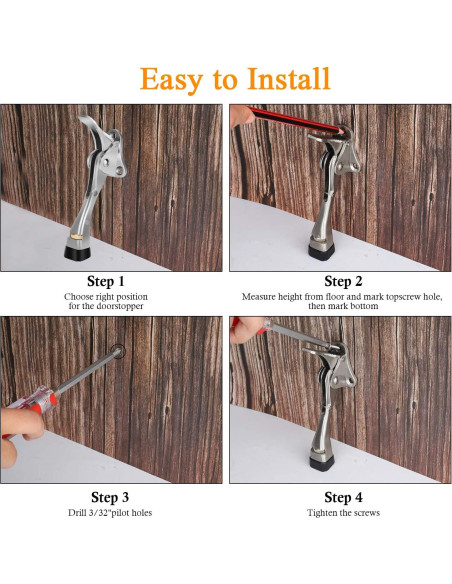 Easy to Install

Step 1
Choose right position for the doorstopper

Step 2
Measure height from floor and mark topscrew hole, then mark bottom

Step 3
Drill 3/32"pilot holes

Step 4
Tighten the screws