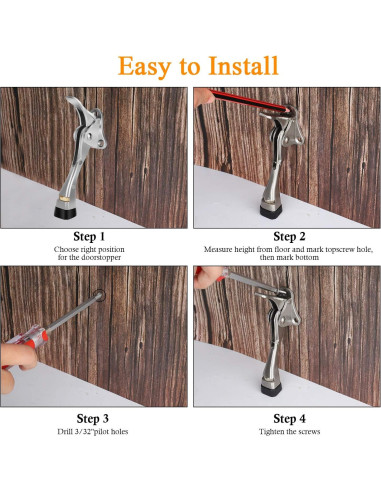 Easy to Install

Step 1
Choose right position for the doorstopper

Step 2
Measure height from floor and mark topscrew hole, then mark bottom

Step 3
Drill 3/32"pilot holes

Step 4
Tighten the screws