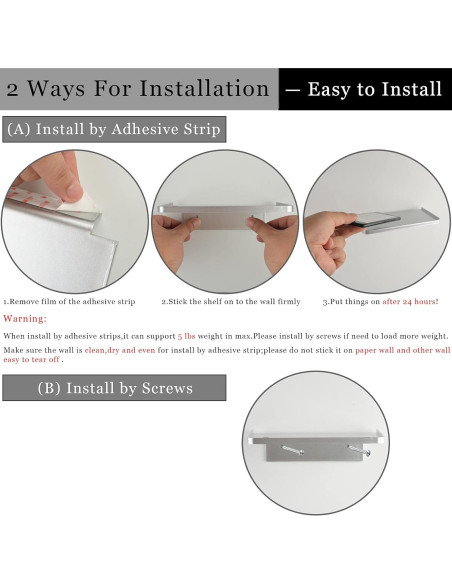 2 Ways For Installation — Easy to Install

(A) Install by Adhesive Strip

1.Remove film of the adhesive strip

2.Stick the shelf on to the wall firmly

3.Put things on after 24 hours!

Warning:

When install by adhesive strips,it can support 5 lbs weight in max.Please install by screws if need to load more weight.

Make sure the wall is clean,dry and even for install by adhesive strip;please do not stick it on paper wall and other wall easy to tear off .

(B) Install by Screws