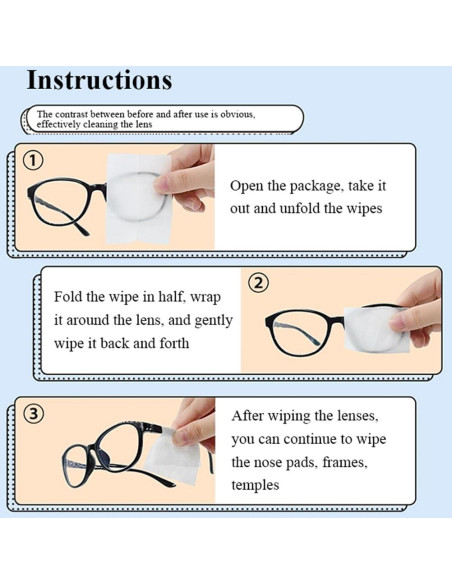 Instructions

The contrast between before and after use is obvious, effectively cleaning the lens

①

Open the package, take it out and unfold the wipes

Fold the wipe in half, wrap it around the lens, and gently wipe it back and forth

②

③

After wiping the lenses, you can continue to wipe the nose pads, frames, temples