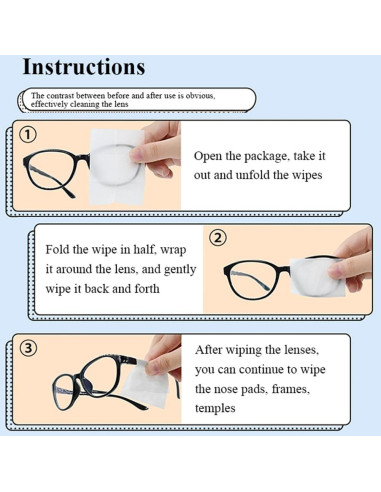 Instructions

The contrast between before and after use is obvious, effectively cleaning the lens

①

Open the package, take it out and unfold the wipes

Fold the wipe in half, wrap it around the lens, and gently wipe it back and forth

②

③

After wiping the lenses, you can continue to wipe the nose pads, frames, temples