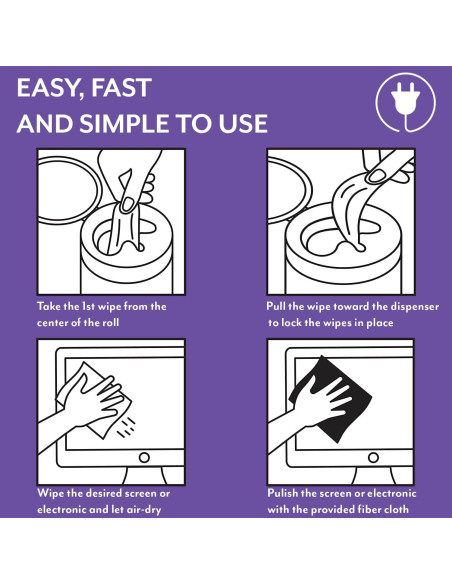 EASY, FAST
AND SIMPLE TO USE

Take the 1st wipe from the center of the roll

Pull the wipe toward the dispenser to lock the wipes in place

Wipe the desired screen or electronic and let air-dry

Pulish the screen or electronic with the provided fiber cloth