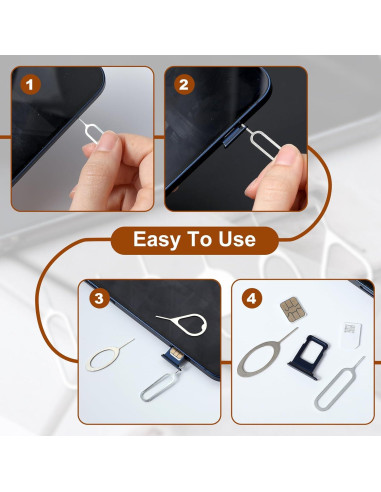 1

2

Easy To Use

3

4