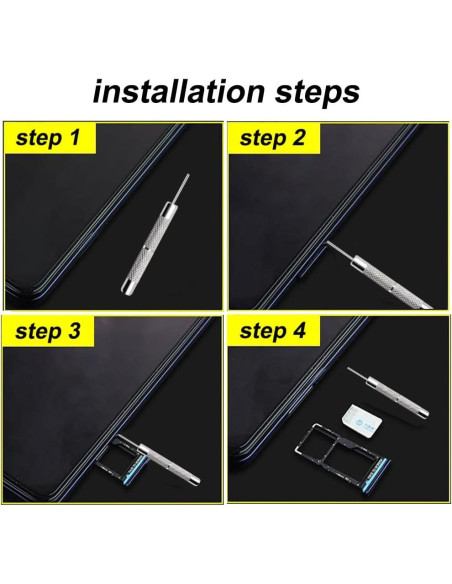 installation steps

step 1

step 2

step 3

step 4