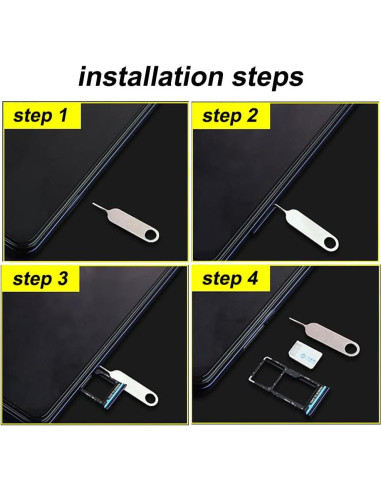 installation steps

step 1

step 2

step 3

step 4