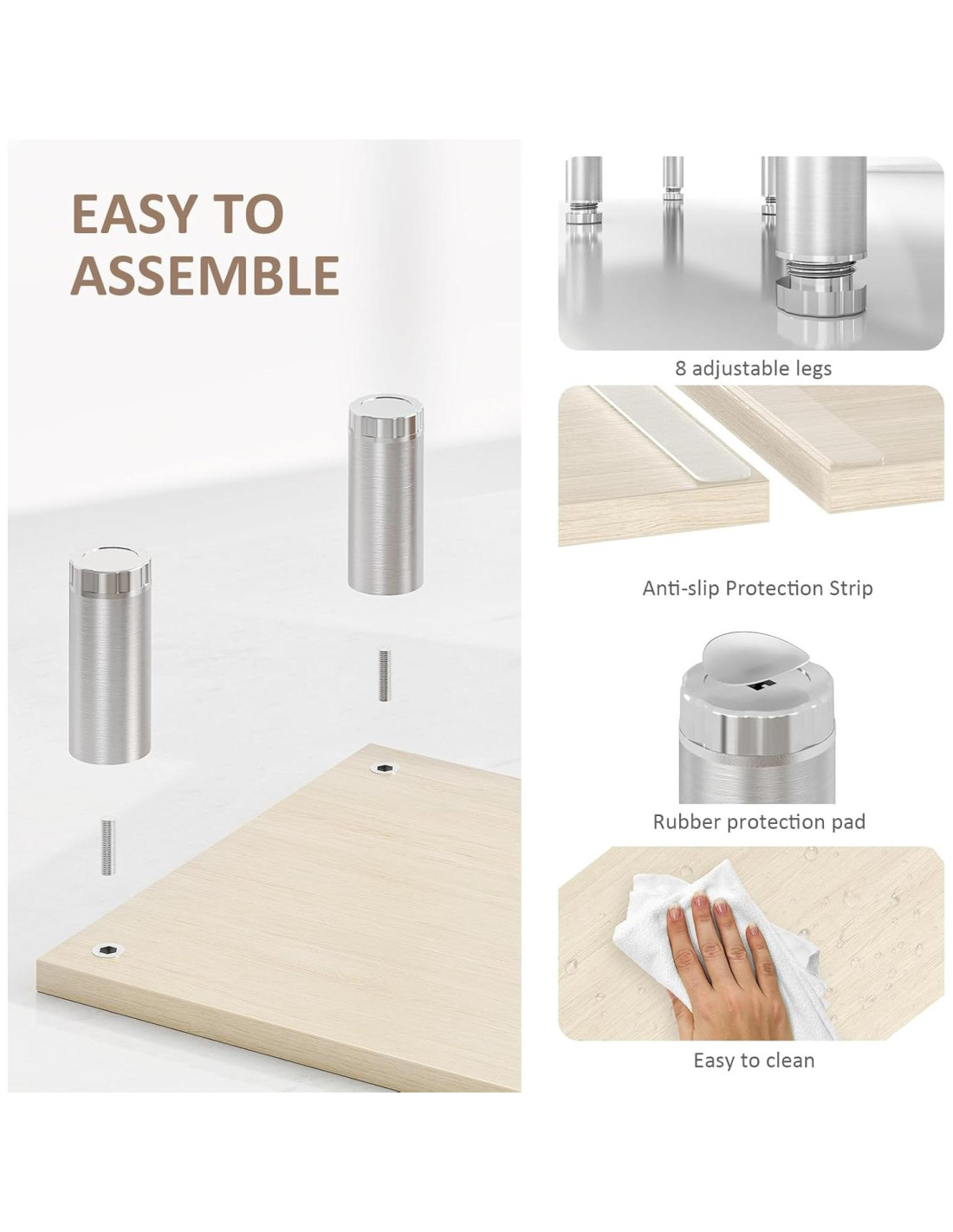 EASY TO ASSEMBLE

8 adjustable legs

Anti-slip Protection Strip

Rubber protection pad

Easy to clean