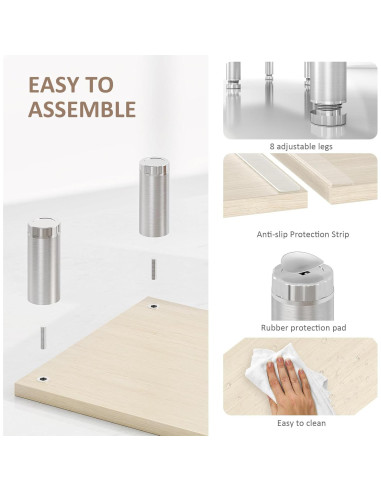 EASY TO ASSEMBLE

8 adjustable legs

Anti-slip Protection Strip

Rubber protection pad

Easy to clean