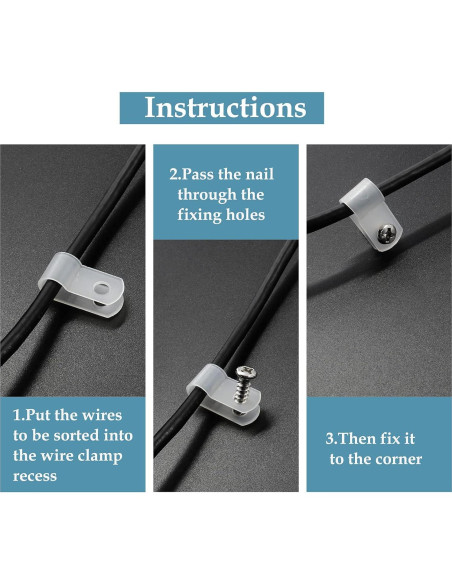 Instructions

1.Put the wires to be sorted into the wire clamp recess

2.Pass the nail through the fixing holes

3.Then fix it to the corner