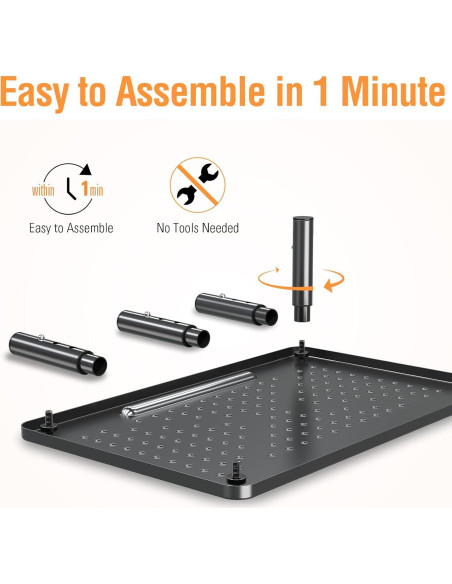 Easy to Assemble in 1 Minute

within 1min

Easy to Assemble

No Tools Needed