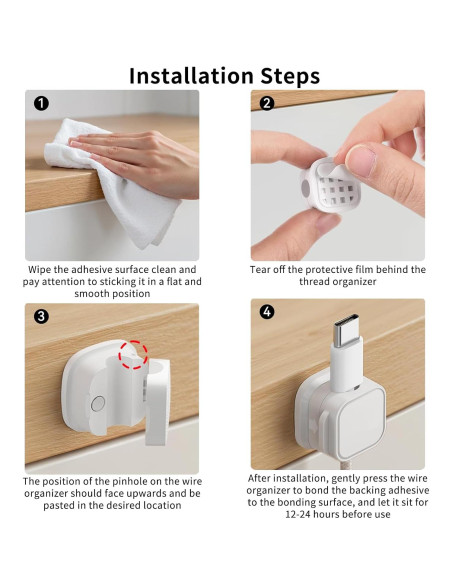 Installation Steps

1

Wipe the adhesive surface clean and pay attention to sticking it in a flat and smooth position

2

Tear off the protective film behind the thread organizer

3

The position of the pinhole on the wire organizer should face upwards and be pasted in the desired location

4

After installation, gently press the wire organizer to bond the backing adhesive to the bonding surface, and let it sit for 12-24 hours before use