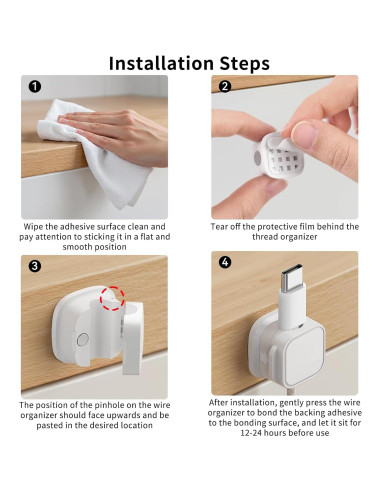 Installation Steps

1

Wipe the adhesive surface clean and pay attention to sticking it in a flat and smooth position

2

Tear off the protective film behind the thread organizer

3

The position of the pinhole on the wire organizer should face upwards and be pasted in the desired location

4

After installation, gently press the wire organizer to bond the backing adhesive to the bonding surface, and let it sit for 12-24 hours before use