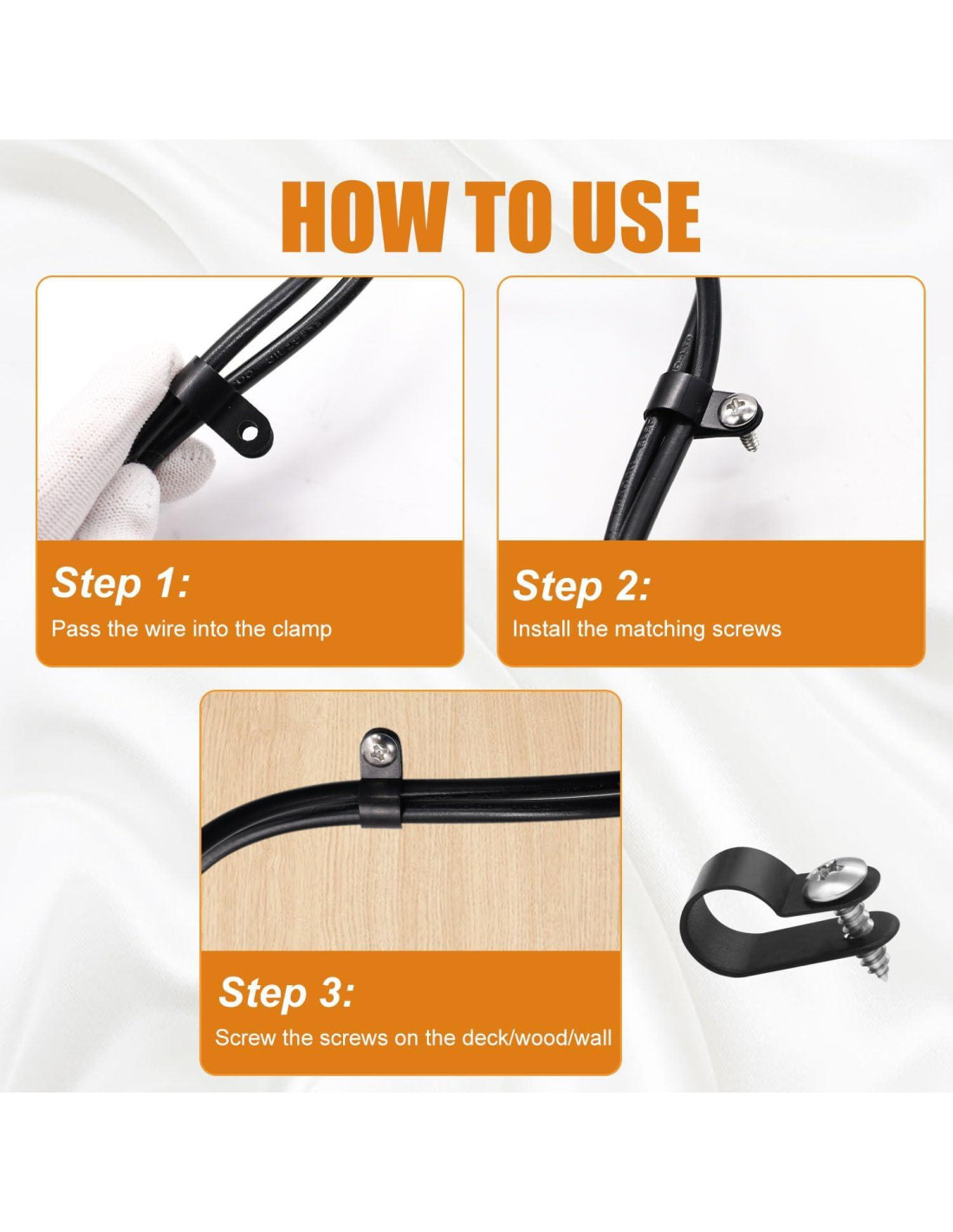 HOW TO USE

Step 1:
Pass the wire into the clamp

Step 2:
Install the matching screws

Step 3:
Screw the screws on the deck/wood/wall