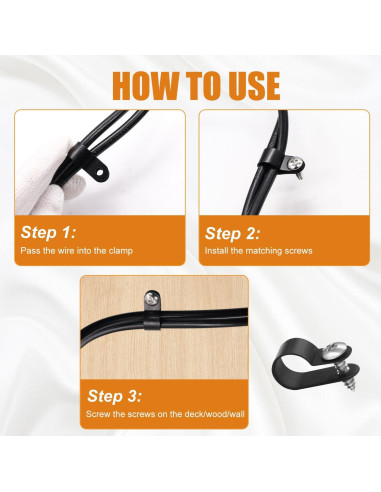 HOW TO USE

Step 1:
Pass the wire into the clamp

Step 2:
Install the matching screws

Step 3:
Screw the screws on the deck/wood/wall