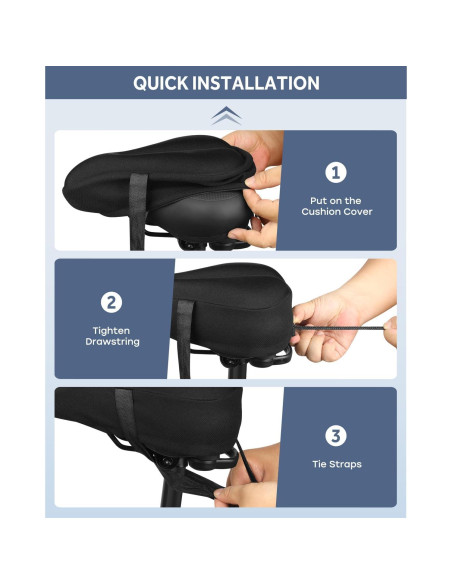 QUICK INSTALLATION

1

Put on the Cushion Cover

2

Tighten Drawstring

3

Tie Straps