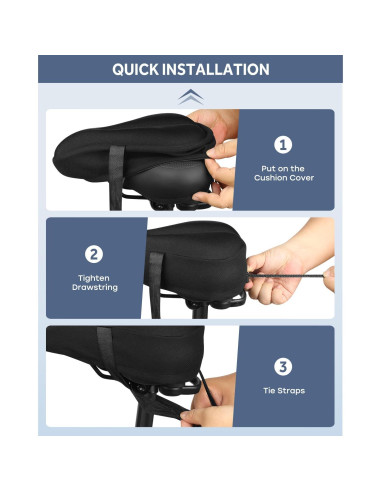 QUICK INSTALLATION

1

Put on the Cushion Cover

2

Tighten Drawstring

3

Tie Straps