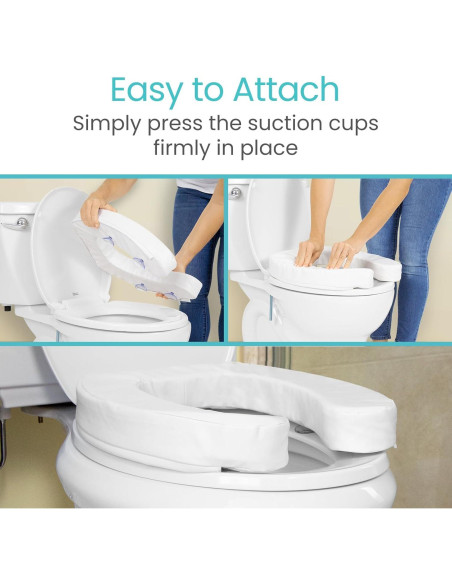 Easy to Attach

Simply press the suction cups firmly in place