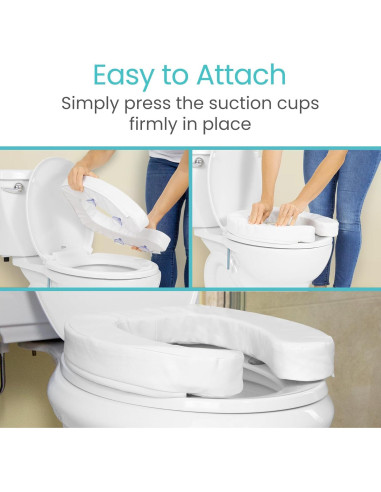 Easy to Attach

Simply press the suction cups firmly in place