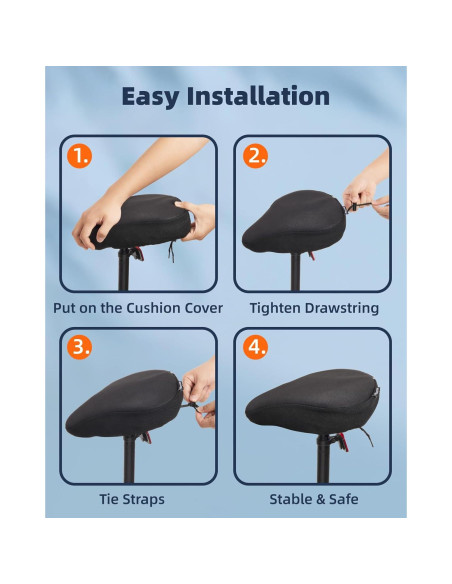 Easy Installation

1.

Put on the Cushion Cover

2.

Tighten Drawstring

3.

Tie Straps

4.

Stable & Safe