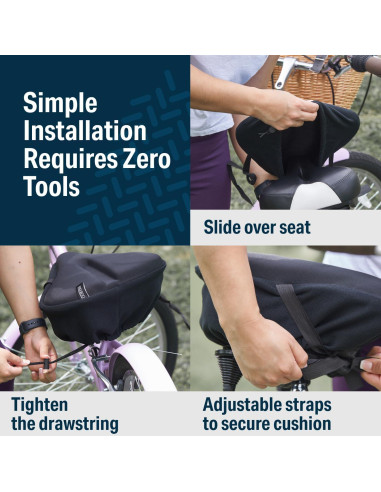 Simple Installation Requires Zero Tools

Slide over seat

Tighten the drawstring

Adjustable straps to secure cushion