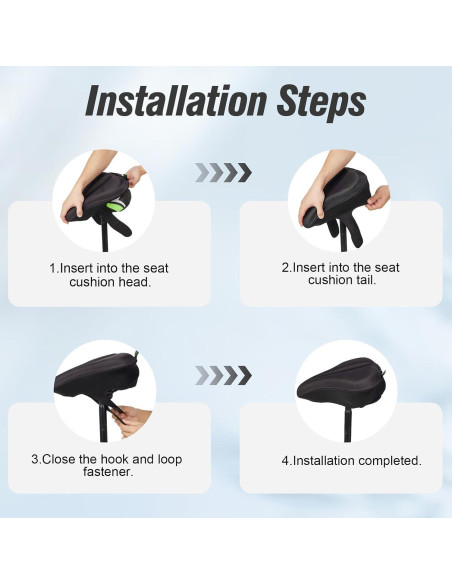 Installation Steps

1.Insert into the seat cushion head.

2.Insert into the seat cushion tail.

3.Close the hook and loop fastener.

4.Installation completed.