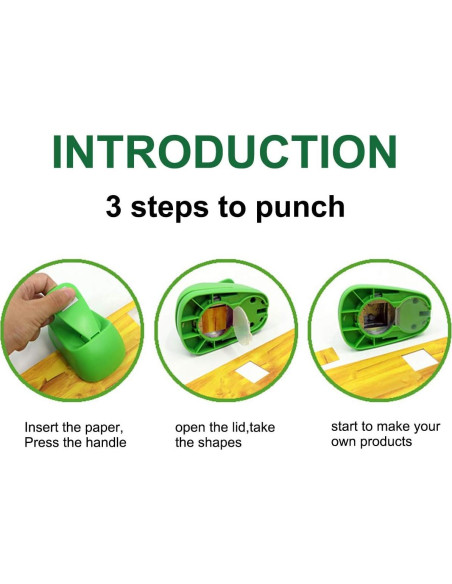 INTRODUCTION

3 steps to punch

Insert the paper, Press the handle

open the lid,take the shapes

start to make your own products