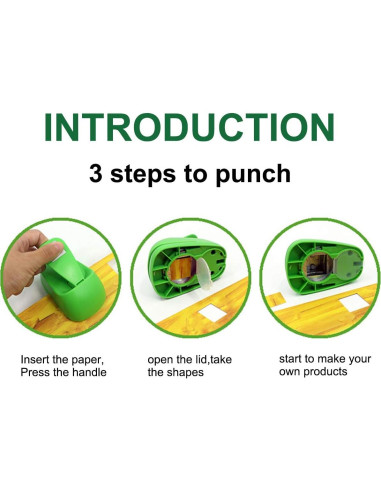 INTRODUCTION

3 steps to punch

Insert the paper, Press the handle

open the lid,take the shapes

start to make your own products