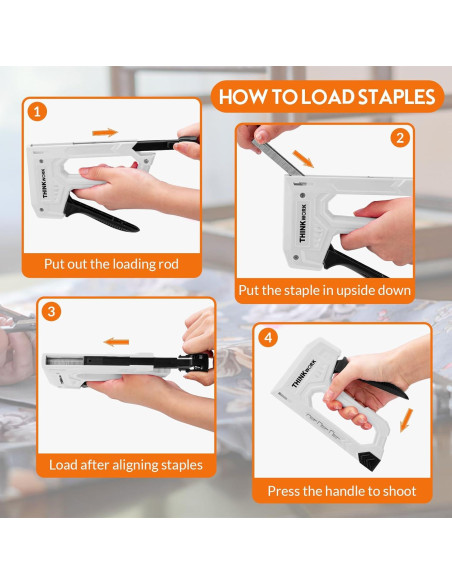 HOW TO LOAD STAPLES

1

THINKWORK

Put out the loading rod

2

THINKWORK

Put the staple in upside down

3

Load after aligning staples

4

THINKWORK

Press the handle to shoot