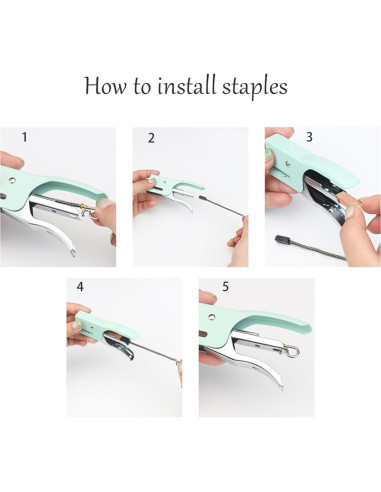 How to install staples

1

2

3

4

5