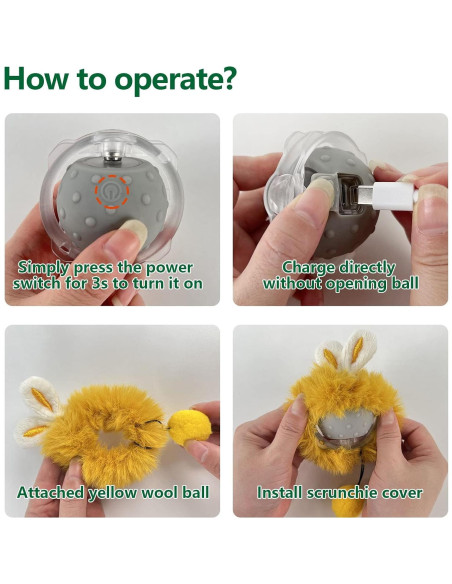 How to operate?

Simply press the power switch for 3s to turn it on

Charge directly without opening ball

Attached yellow wool ball

Install scrunchie cover