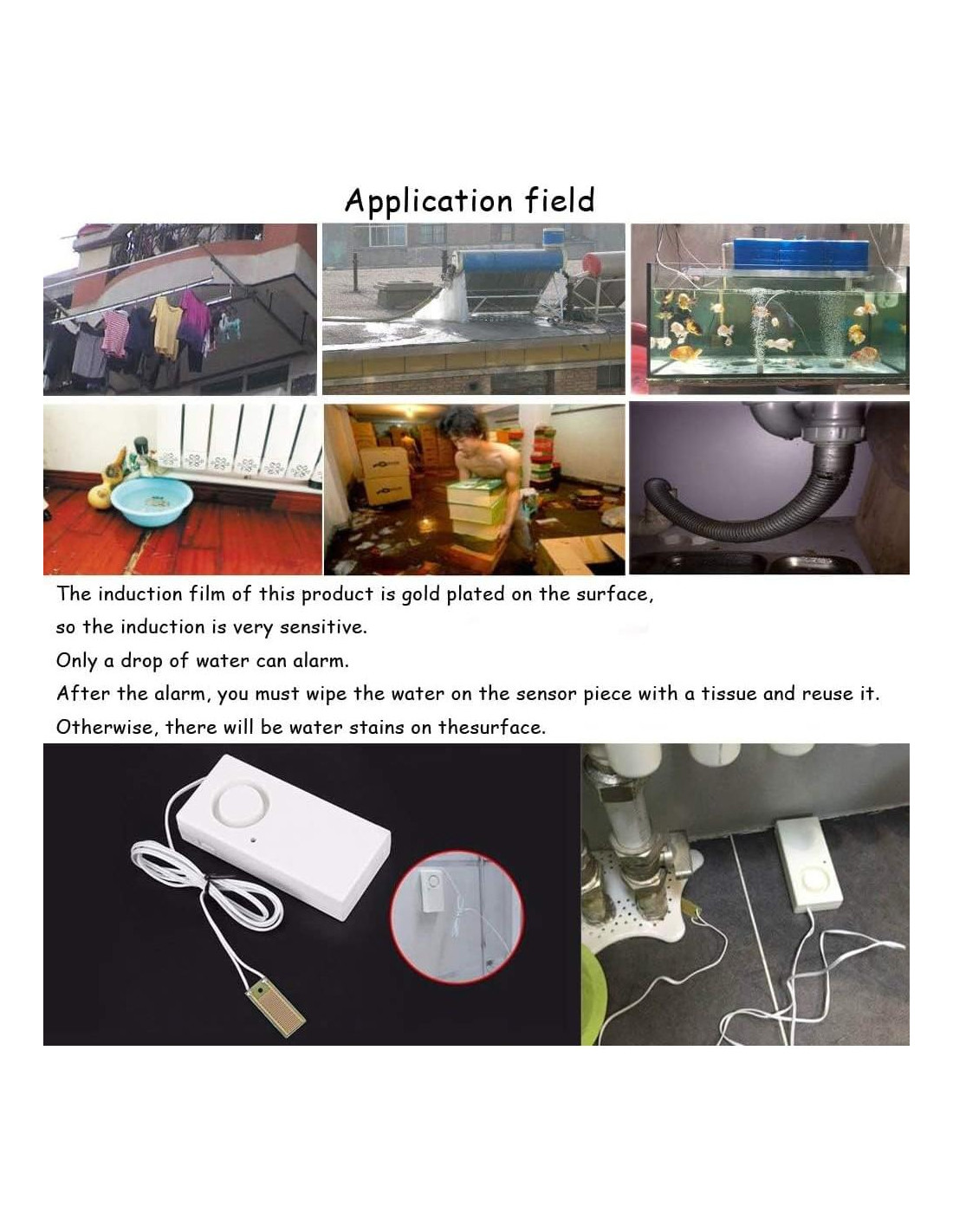 Application field

The induction film of this product is gold plated on the surface, so the induction is very sensitive.
Only a drop of water can alarm.
After the alarm, you must wipe the water on the sensor piece with a tissue and reuse it.
Otherwise, there will be water stains on thesurface.