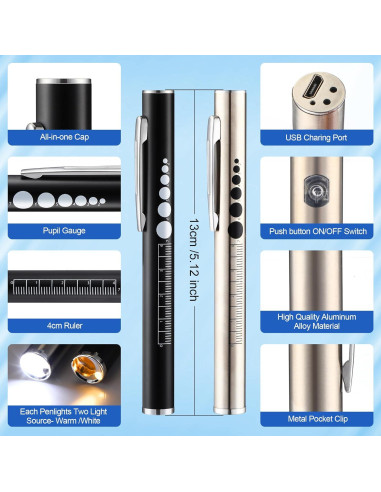 All-in-one Cap

Pupil Gauge

4cm Ruler

Each Penlights Two Light Source- Warm /White

13cm /5.12 inch

USB Charing Port

Push button ON/OFF Switch

High Quality Aluminum Alloy Material

Metal Pocket Clip