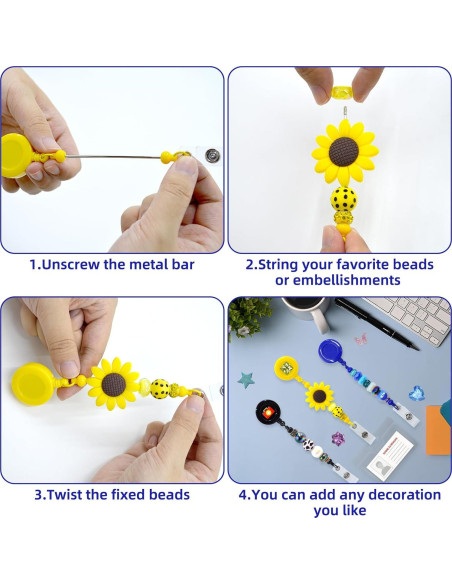 1.Unscrew the metal bar

2.String your favorite beads or embellishments

3.Twist the fixed beads

4.You can add any decoration you like