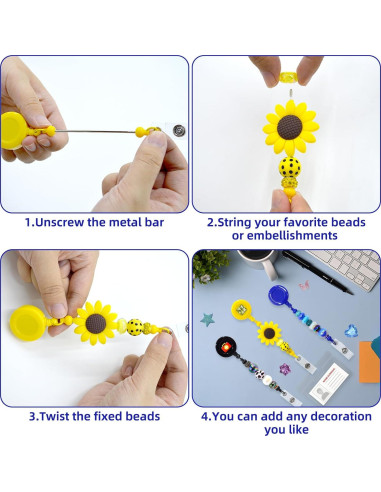 1.Unscrew the metal bar

2.String your favorite beads or embellishments

3.Twist the fixed beads

4.You can add any decoration you like