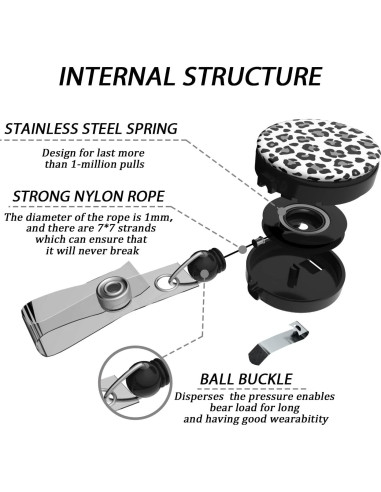 INTERNAL STRUCTURE

STAINLESS STEEL SPRING

Design for last more than 1-million pulls

STRONG NYLON ROPE

The diameter of the rope is 1mm, and there are 7*7 strands which can ensure that it will never break

BALL BUCKLE

Disperses the pressure enables bear load for long and having good wearabitity