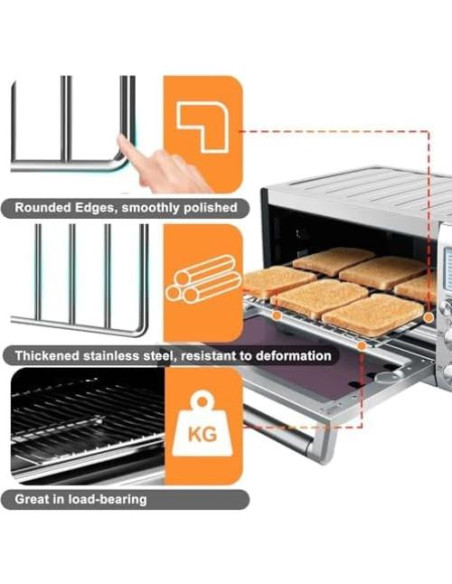 Rounded Edges, smoothly polished

Thickened stainless steel, resistant to deformation

KG

Great in load-bearing