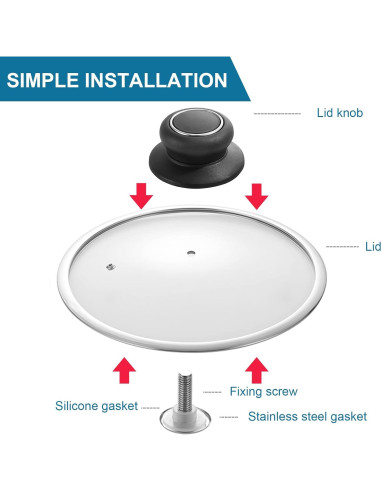 SIMPLE INSTALLATION

Lid knob

Lid

Fixing screw

Silicone gasket

Stainless steel gasket