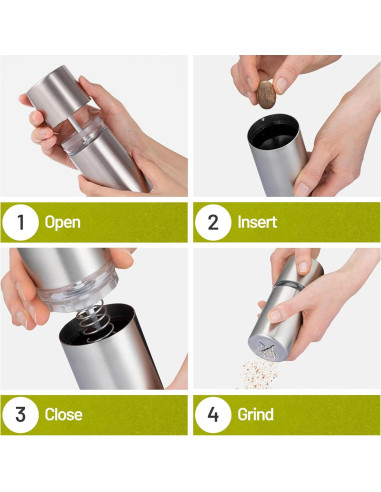 1 Open

2 Insert

3 Close

4 Grind