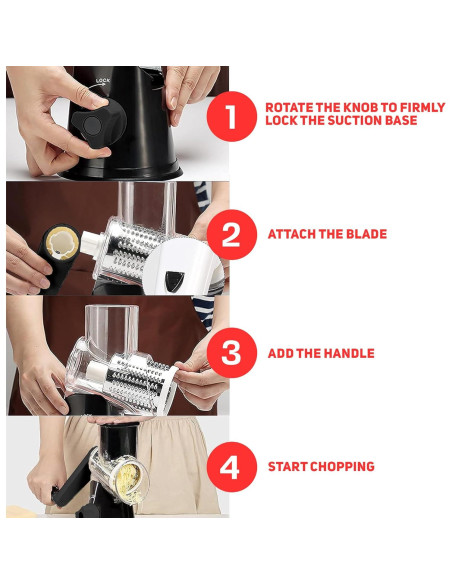 LOCK

1 ROTATE THE KNOB TO FIRMLY LOCK THE SUCTION BASE

2 ATTACH THE BLADE

3 ADD THE HANDLE

4 START CHOPPING