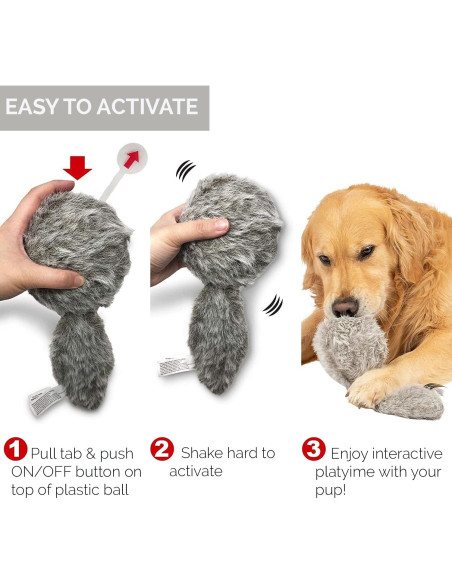 EASY TO ACTIVATE

1 Pull tab & push ON/OFF button on top of plastic ball

2 Shake hard to activate

3 Enjoy interactive platyime with your pup!