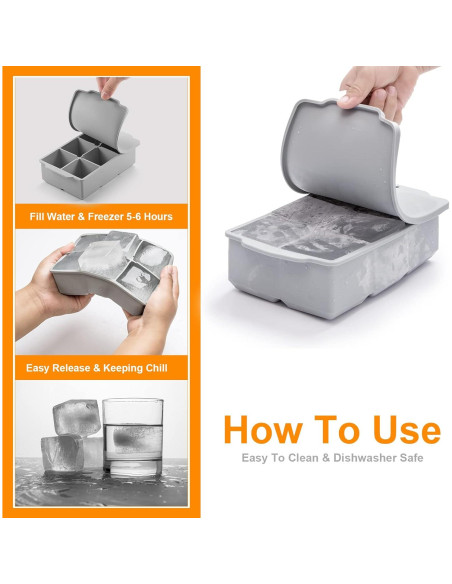 Fill Water & Freezer 5-6 Hours

Easy Release & Keeping Chill

How To Use

Easy To Clean & Dishwasher Safe