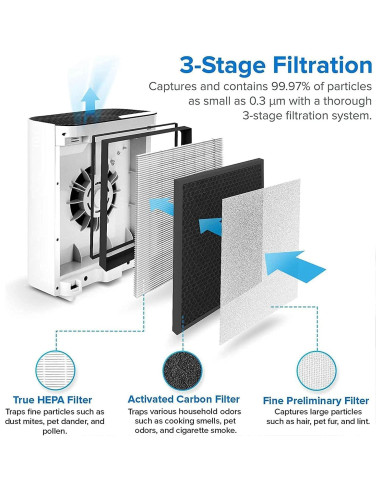 3-Stage Filtration

Captures and contains 99.97% of particles as small as 0.3 µm with a thorough 3-stage filtration system.

True HEPA Filter
Traps fine particles such as dust mites, pet dander, and pollen.

Activated Carbon Filter
Traps various household odors such as cooking smells, pet odors, and cigarette smoke.

Fine Preliminary Filter
Captures large particles such as hair, pet fur, and lint.